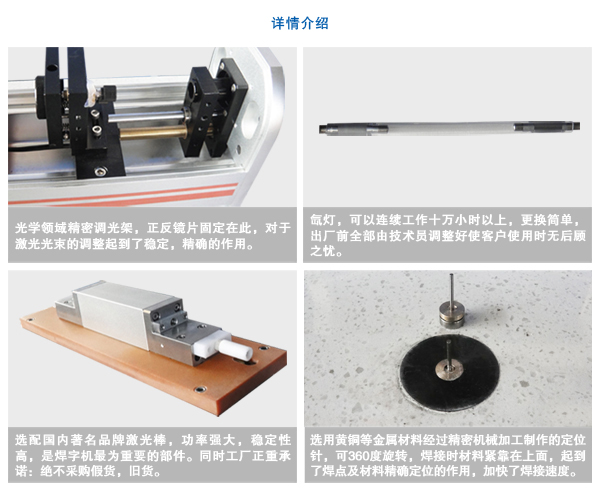 详情介绍

光学领域精密调光架，正反镜片固定在此，对于激光光束的调整起到了稳定，精确的作用。

氙灯，可以连续工作十万小时以上，更换简单，出厂前全部由技术员调整好使客户使用时无后顾之忧。

选配国内著名品牌激光棒，功率强大，稳定性高，是焊字机最为重要的部件。同时工厂正重承诺：绝不采购假货，旧货。

选用黄铜等金属材料经过精密机械加工制作的定位针，可360度旋转，焊接时材料紧靠在上面，起到了焊点及材料精确定位的作用，加快了焊接速度。